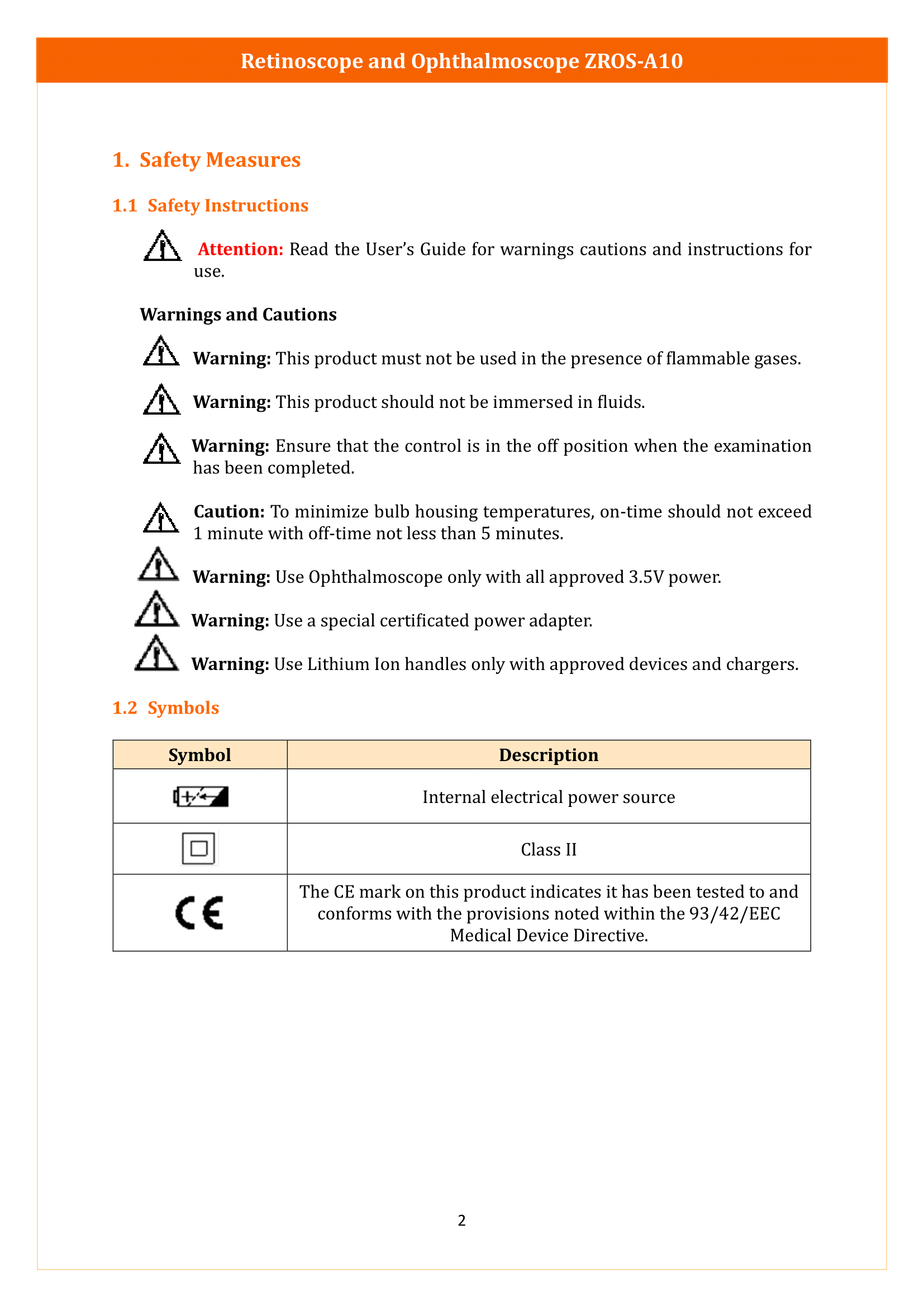 Retinoscope and Ophthalmoscope ZROS-A10

1. Safety Measures

1.1 Safety Instructions

Attention: Read the User's Guide for warnings cautions and instructions for use.

Warnings and Cautions

Warning: This product must not be used in the presence of flammable gases.

Warning: This product should not be immersed in fluids.

Warning: Ensure that the control is in the off position when the examination has been completed.

Caution: To minimize bulb housing temperatures, on-time should not exceed 1 minute with off-time not less than 5 minutes.

Warning: Use Ophthalmoscope only with all approved 3.5V power.

Warning: Use a special certificated power adapter.

Warning: Use Lithium Ion handles only with approved devices and chargers.

1.2 Symbols

| Symbol | Description |
|---|---|
| | Internal electrical power source |
| | Class II |
| CE | The CE mark on this product indicates it has been tested to and conforms with the provisions noted within the 93/42/EEC Medical Device Directive. |

2